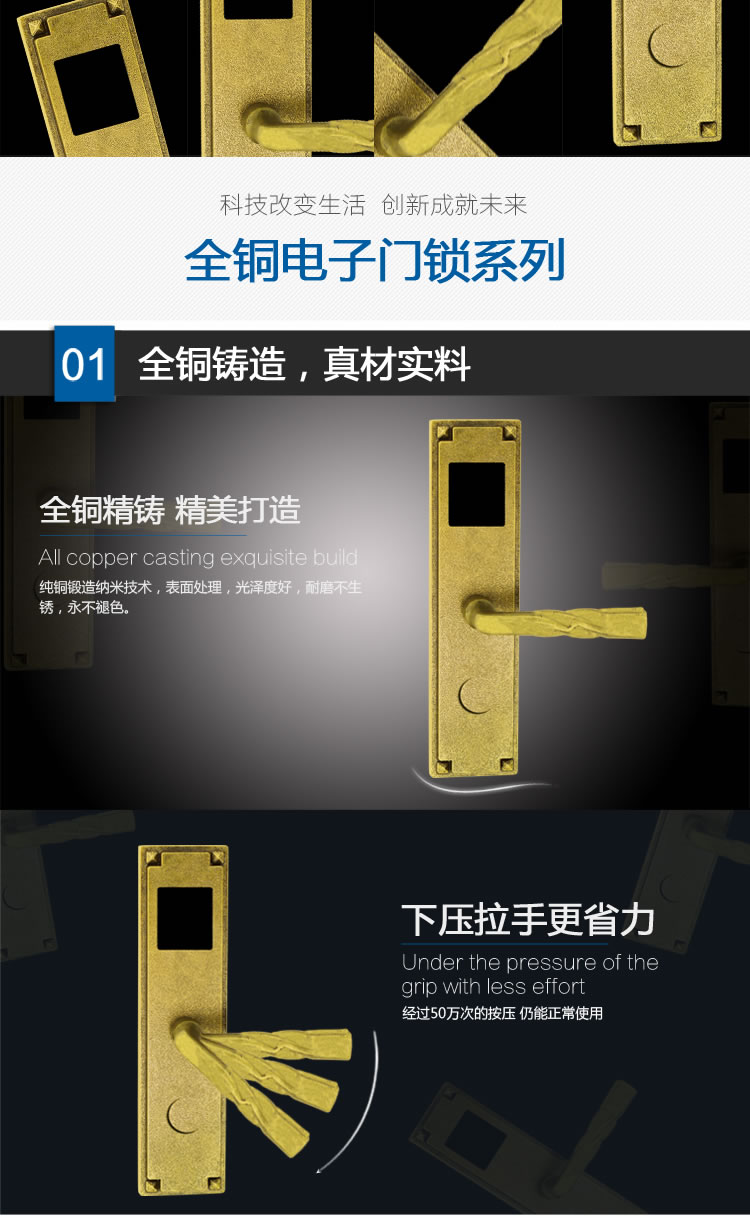 科技改变生活 创新成就未来

全铜电子门锁系列

01 全铜铸造，真材实料

全铜精铸 精美打造

All copper casting exquisite build

纯铜锻造纳米技术，表面处理，光泽度好，耐磨不生锈，永不褪色。

下压拉手更省力

Under the pressure of the grip with less effort

经过50万次的按压 仍能正常使用