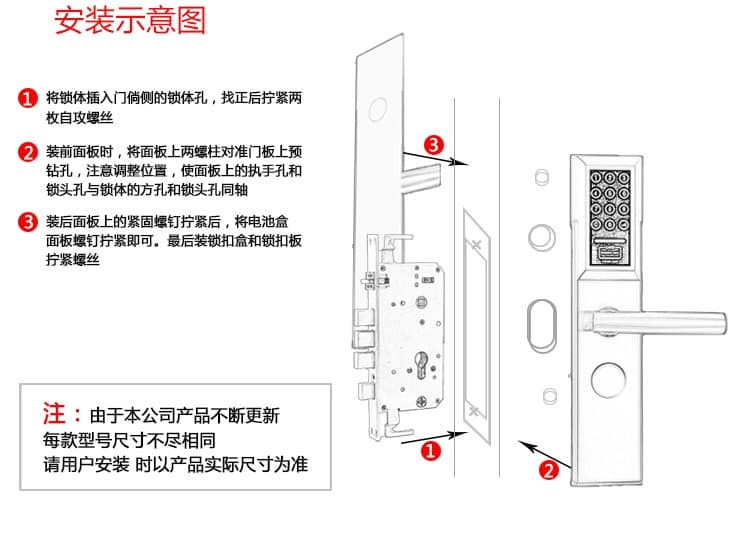 安装示意图

1 将锁体插入门倘侧的锁体孔，找正后拧紧两枚自攻螺丝

2 装前面板时，将面板上两螺柱对准门板上预钻孔，注意调整位置，使面板上的执手孔和锁头孔与锁体的方孔和锁头孔同轴

3 装后面板上的紧固螺钉拧紧后，将电池盒面板螺钉拧紧即可。最后装锁扣盒和锁扣板拧紧螺丝

注：由于本公司产品不断更新
每款型号尺寸不尽相同
请用户安装 时以产品实际尺寸为准

3

1

2