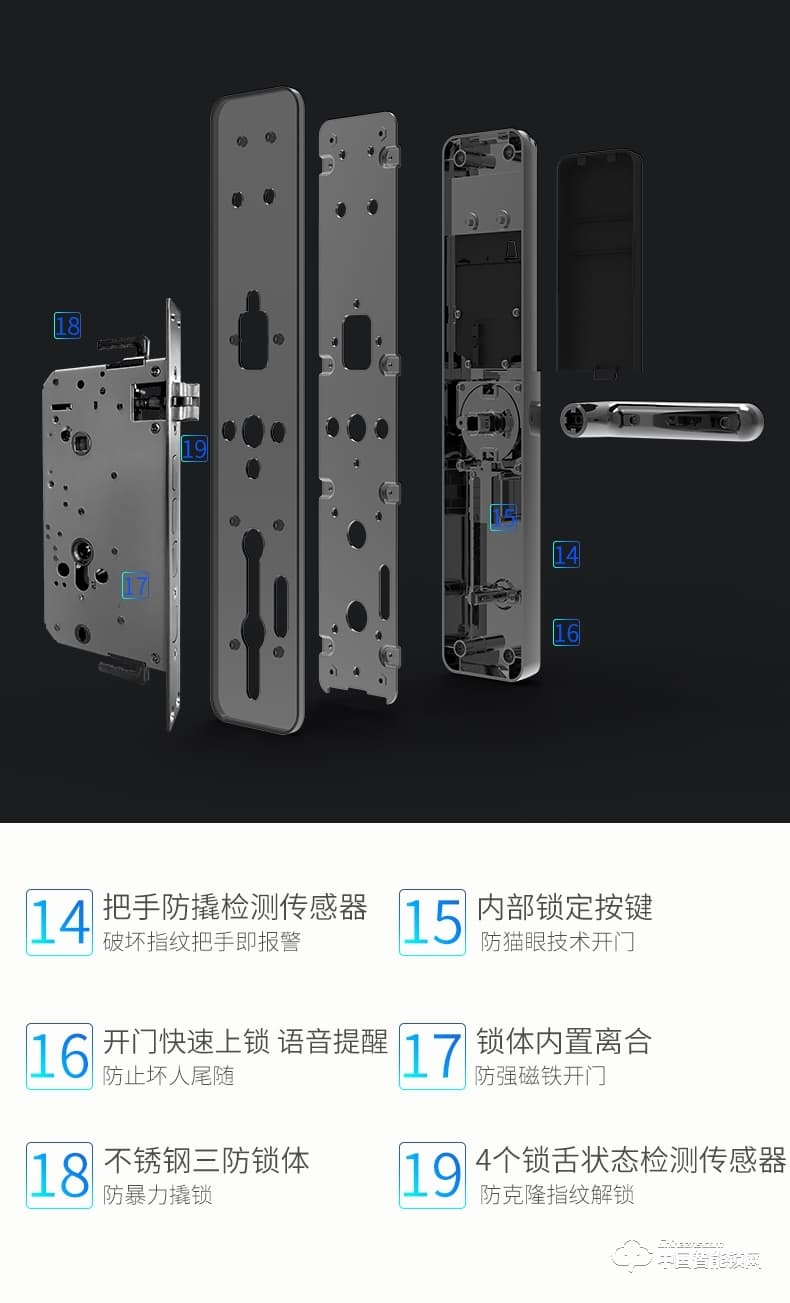 18

19

17

15

14

16

14 把手防撬检测传感器
破坏指纹把手即报警

15 内部锁定按键
防猫眼技术开门

16 开门快速上锁 语音提醒
防止坏人尾随

17 锁体内置离合
防强磁铁开门

18 不锈钢三防锁体
防暴力撬锁

19 4个锁舌状态检测传感器
防克隆指纹解锁

中国智能锁网