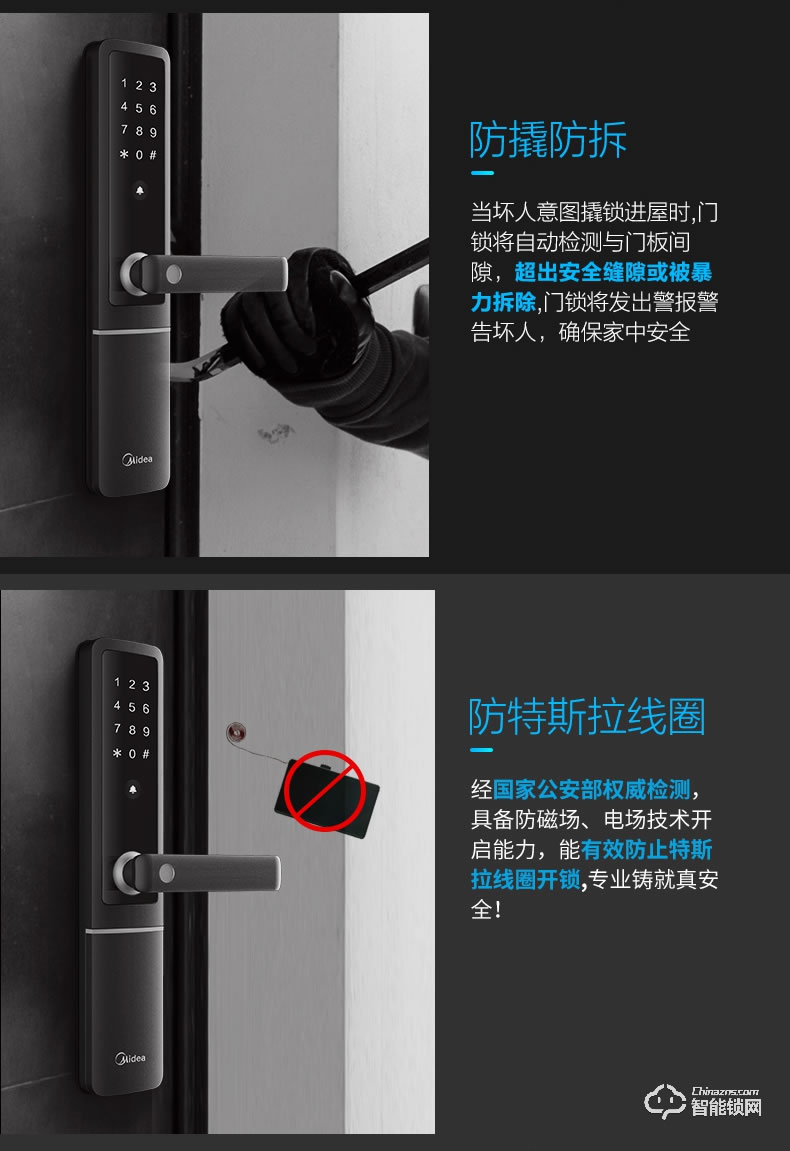 1 2 3
4 5 6
7 8 9
* 0 #

Midea

防撬防拆

当坏人意图撬锁进屋时,门锁将自动检测与门板间隙，超出安全缝隙或被暴力拆除,门锁将发出警报警告坏人，确保家中安全

1 2 3
4 5 6
7 8 9
* 0 #

Midea

防特斯拉线圈

经国家公安部权威检测，具备防磁场、电场技术开启能力，能有效防止特斯拉线圈开锁,专业铸就真安全！

Chinazns.com
智能锁网