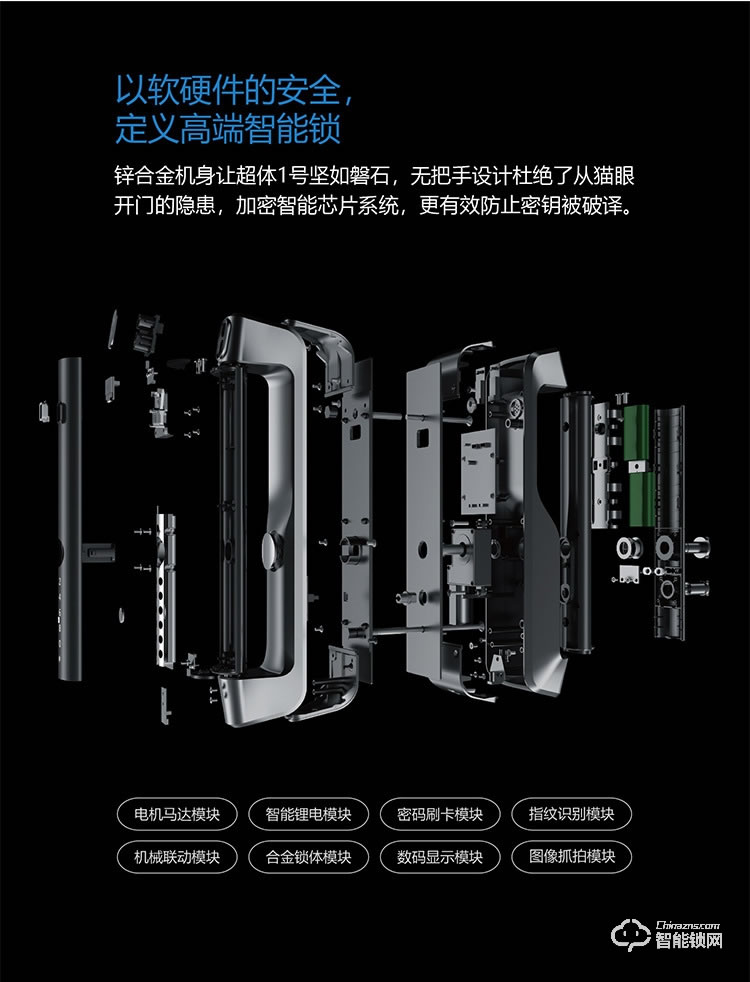 以软硬件的安全，
定义高端智能锁

锌合金机身让超体1号坚如磐石，无把手设计杜绝了从猫眼开门的隐患，加密智能芯片系统，更有效防止密钥被破译。

电机马达模块
智能锂电模块
密码刷卡模块
指纹识别模块
机械联动模块
合金锁体模块
数码显示模块
图像抓拍模块

Chinazns.com
智能锁网