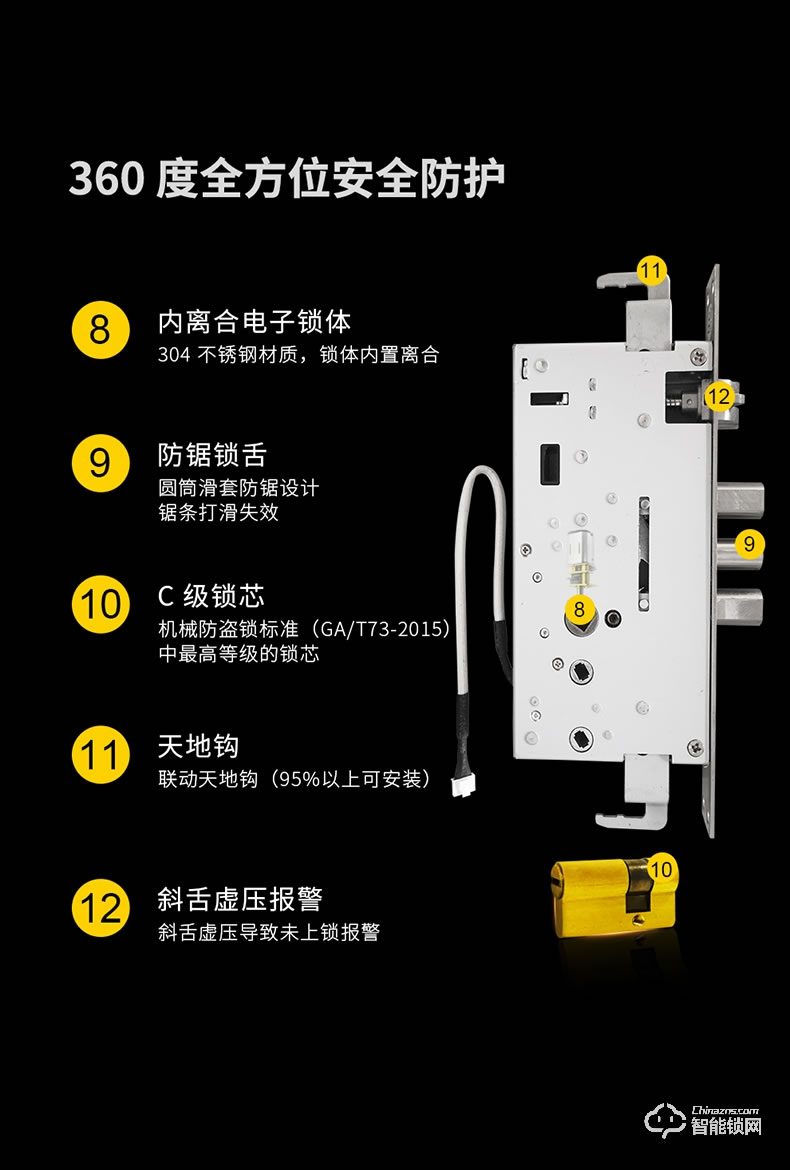 360 度全方位安全防护

8
内离合电子锁体
304 不锈钢材质，锁体内置离合

9
防锯锁舌
圆筒滑套防锯设计
锯条打滑失效

10
C 级锁芯
机械防盗锁标准（GA/T73-2015）
中最高等级的锁芯

11
天地钩
联动天地钩（95%以上可安装）

12
斜舌虚压报警
斜舌虚压导致未上锁报警

11
12
9
8
10

Chinazns.com
智能锁网