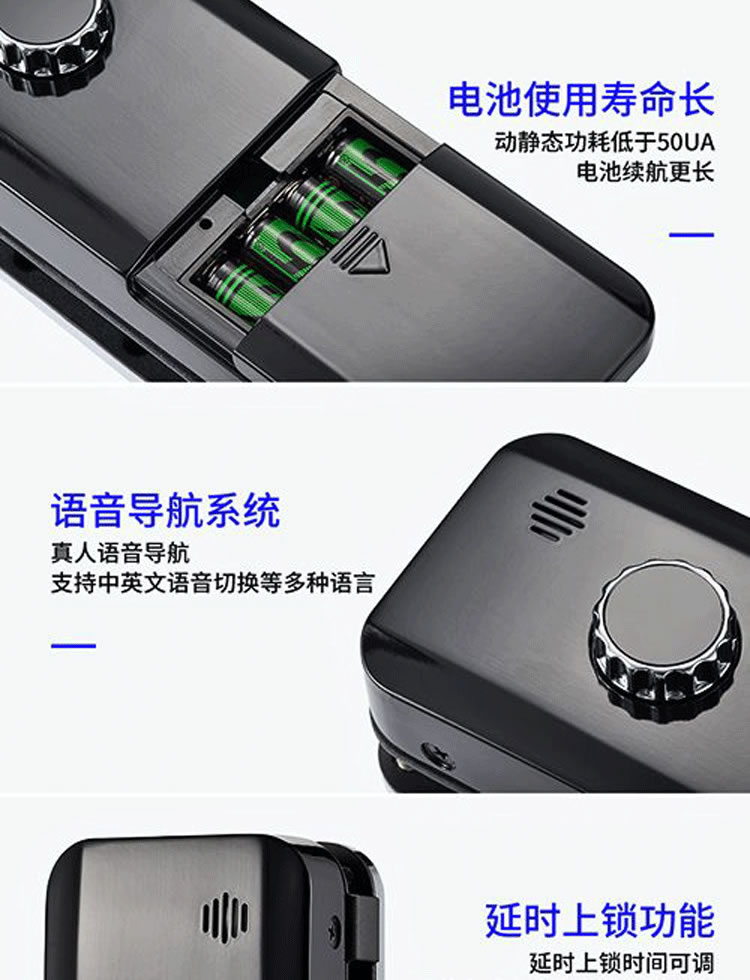 电池使用寿命长
动静态功耗低于50UA
电池续航更长

语音导航系统
真人语音导航
支持中英文语音切换等多种语言

延时上锁功能
延时上锁时间可调