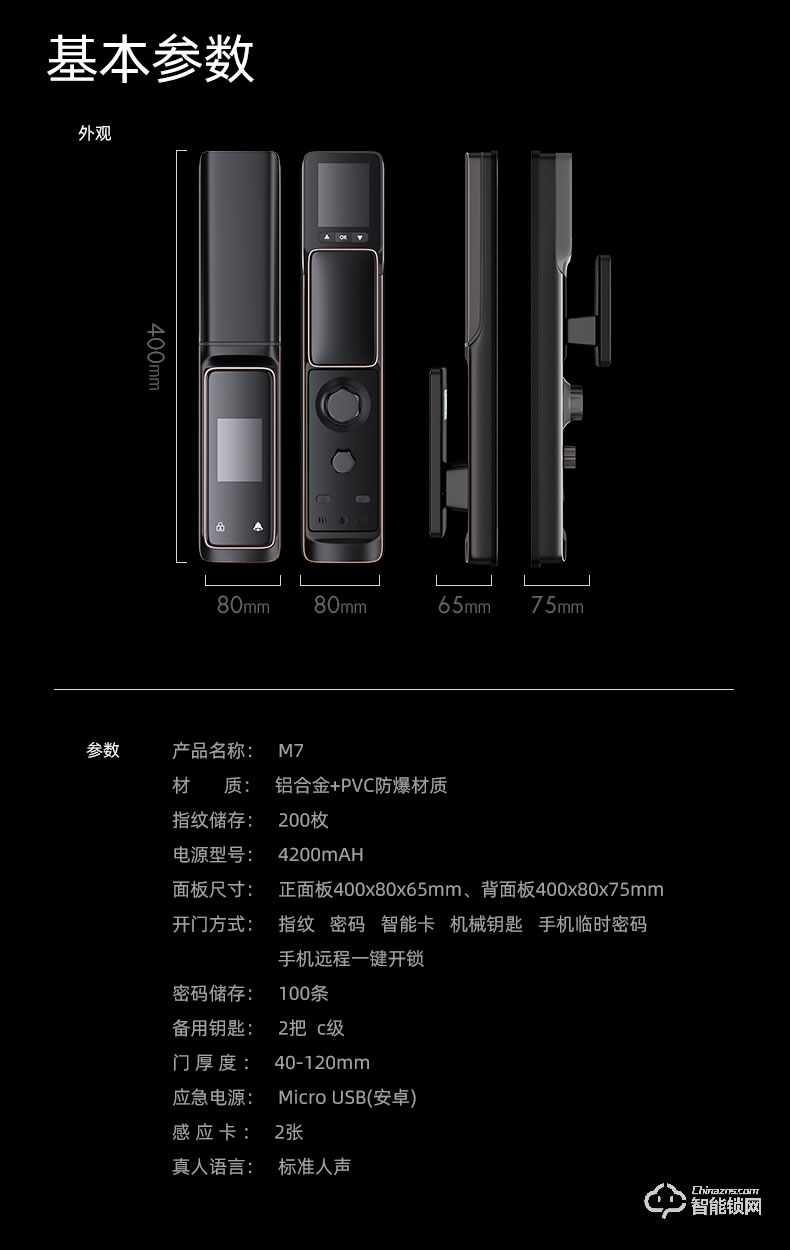 基本参数

外观

400mm

OK

80mm 80mm 65mm 75mm

参数

产品名称： M7
材 质： 铝合金+PVC防爆材质
指纹储存： 200枚
电源型号： 4200mAH
面板尺寸： 正面板400x80x65mm、背面板400x80x75mm
开门方式： 指纹 密码 智能卡 机械钥匙 手机临时密码 手机远程一键开锁
密码储存： 100条
备用钥匙： 2把 c级
门 厚 度： 40-120mm
应急电源： Micro USB(安卓)
感 应 卡： 2张
真人语言： 标准人声

Chinazns.com
智能锁网