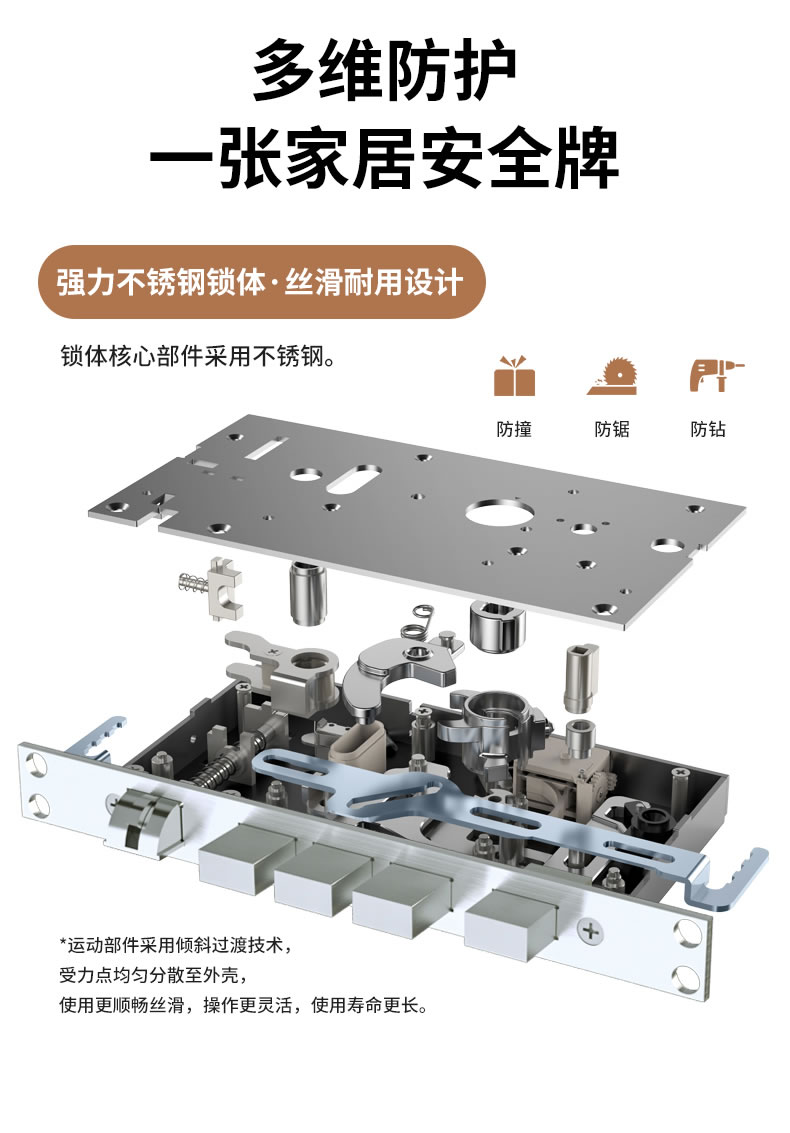 多维防护
一张家居安全牌

强力不锈钢锁体·丝滑耐用设计

锁体核心部件采用不锈钢。

防撞 防锯 防钻

*运动部件采用倾斜过渡技术，
受力点均匀分散至外壳，
使用更顺畅丝滑，操作更灵活，使用寿命更长。