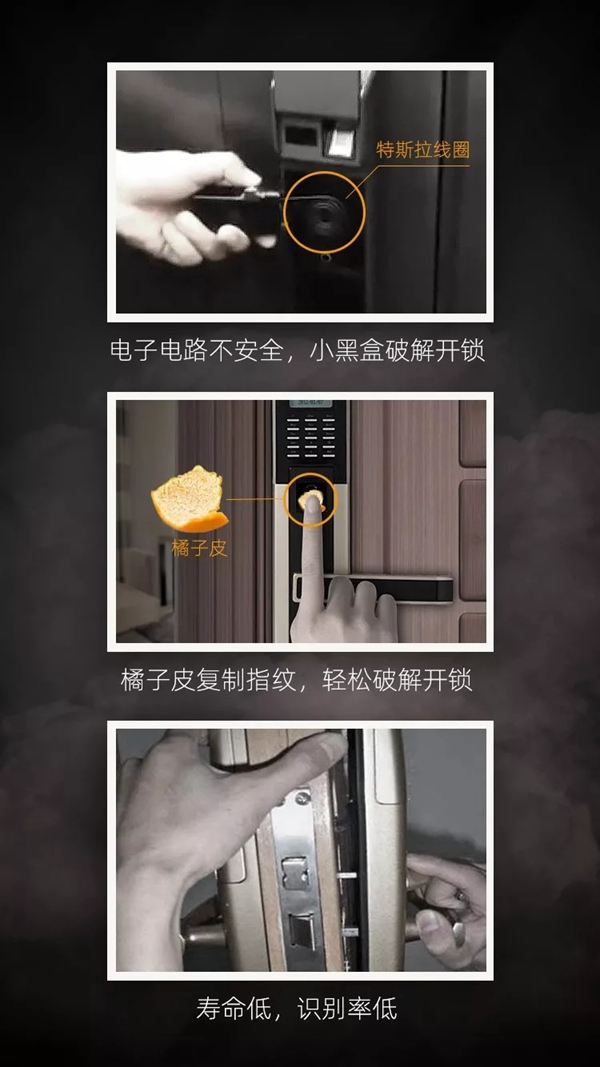 特斯拉线圈

电子电路不安全，小黑盒破解开锁

橘子皮

橘子皮复制指纹，轻松破解开锁

寿命低，识别率低